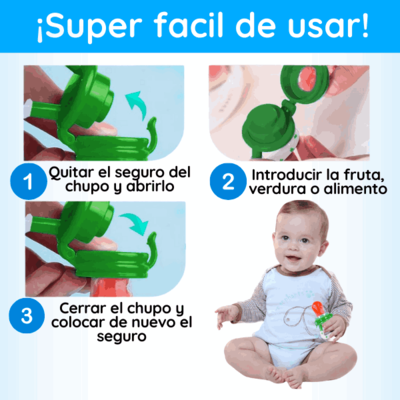 ¡Super facil de usar!

1 Quitar el seguro del chupo y abrirlo

2 Introducir la fruta, verdura o alimento

3 Cerrar el chupo y colocar de nuevo el seguro